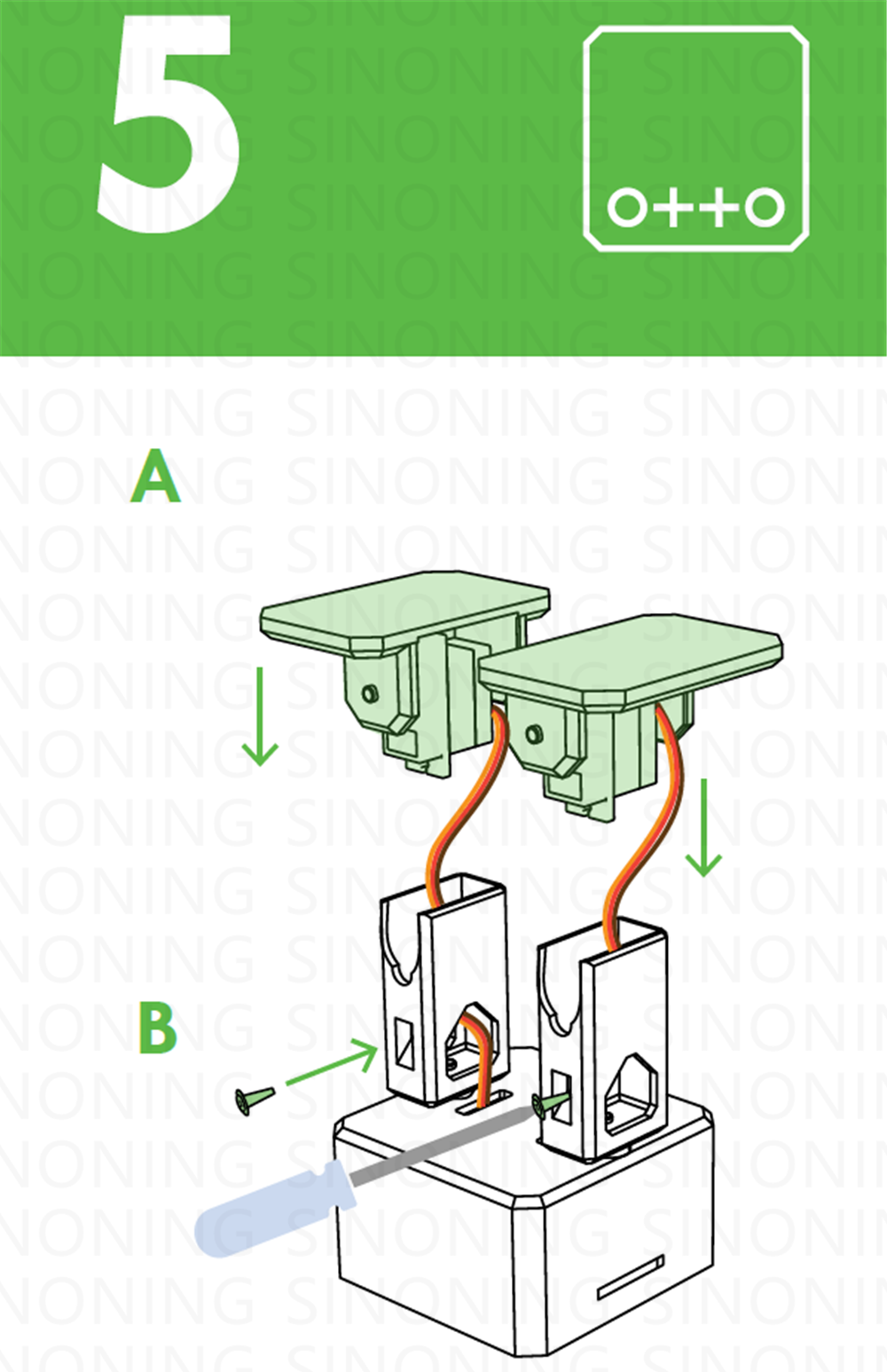 5

o++o

SINONING

A

B